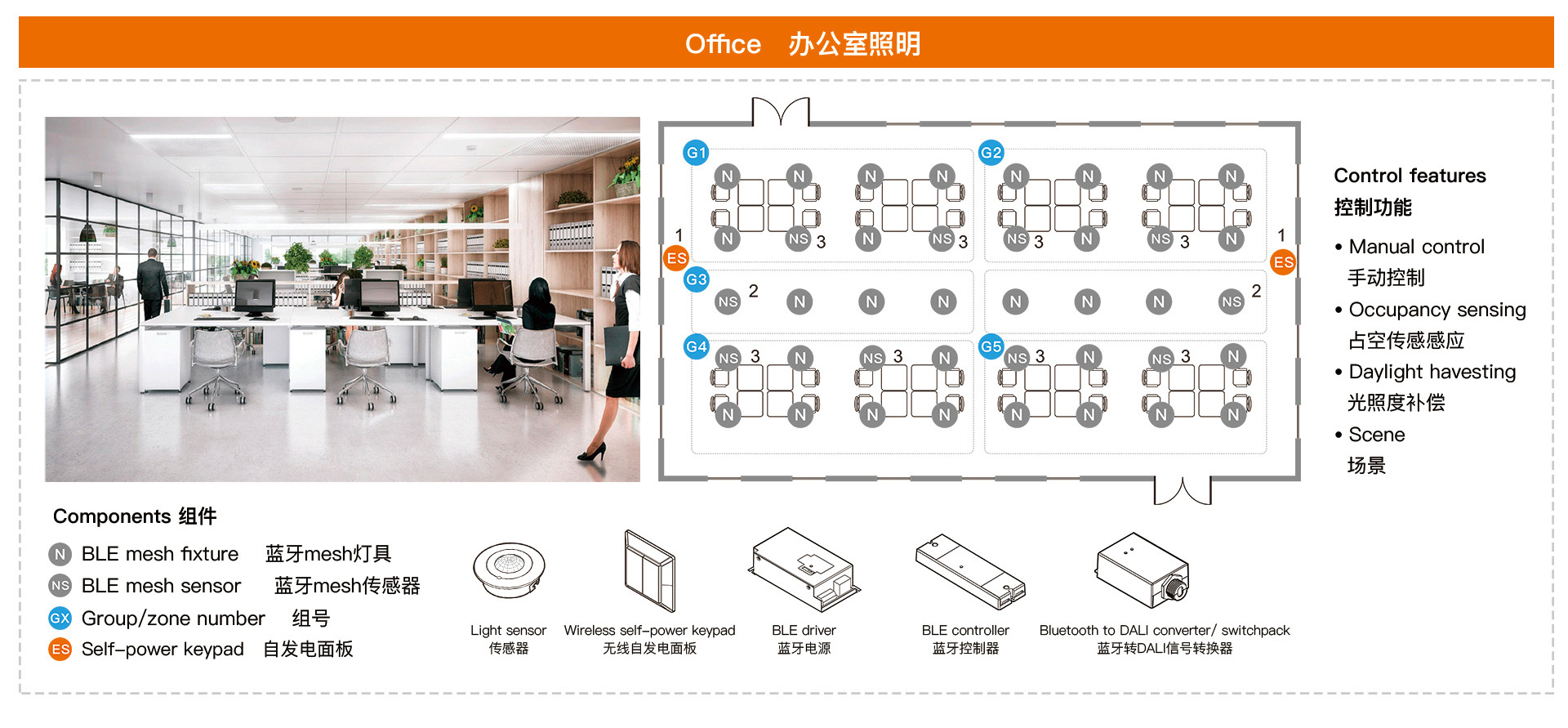 Office 办公室照明

G1
N N N N
N NS 3 N NS 3
G2
N N N N
NS 3 N NS 3 N
1
ES
1
ES
G3
NS 2 N N N
N N N NS 2
G4
NS 3 N NS 3 N
N N N N
G5
NS 3 N NS 3 N
N N N N

Control features
控制功能
• Manual control
手动控制
• Occupancy sensing
占空传感感应
• Daylight havesting
光照度补偿
• Scene
场景

Components 组件
N BLE mesh fixture 蓝牙mesh灯具
NS BLE mesh sensor 蓝牙mesh传感器
GX Group/zone number 组号
ES Self-power keypad 自发电面板

Light sensor
传感器

Wireless self-power keypad
无线自发电面板

BLE driver
蓝牙电源

BLE controller
蓝牙控制器

Bluetooth to DALI converter/ switchpack
蓝牙转DALI信号转换器